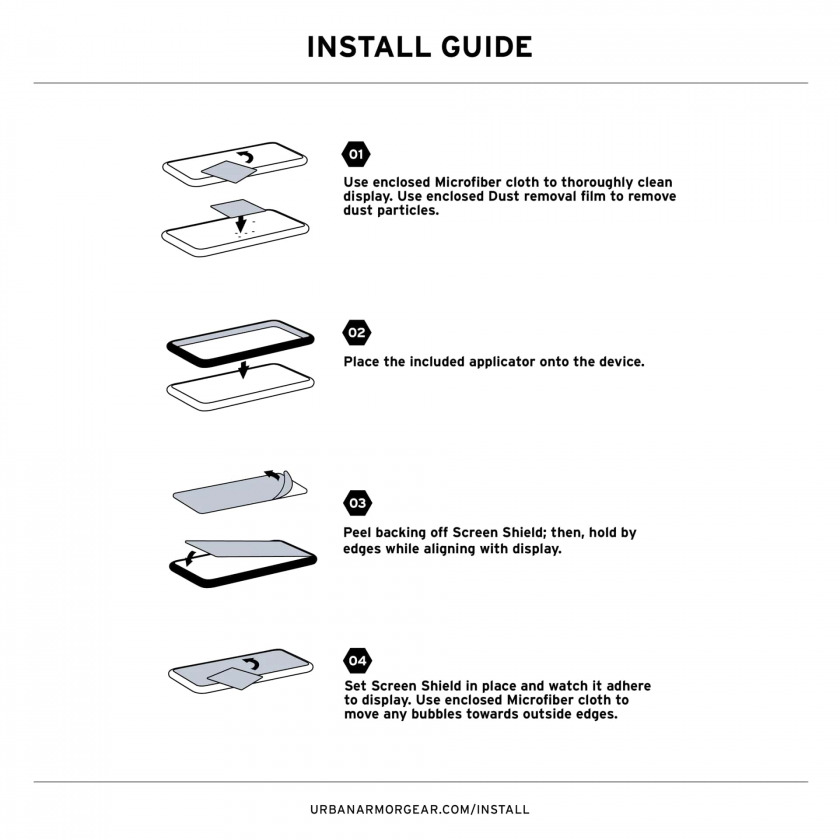 INSTALL GUIDE

01

Use enclosed Microfiber cloth to thoroughly clean display. Use enclosed Dust removal film to remove dust particles.

02

Place the included applicator onto the device.

03

Peel backing off Screen Shield; then, hold by edges while aligning with display.

04

Set Screen Shield in place and watch it adhere to display. Use enclosed Microfiber cloth to move any bubbles towards outside edges.

URBANARMORGEAR.COM/INSTALL