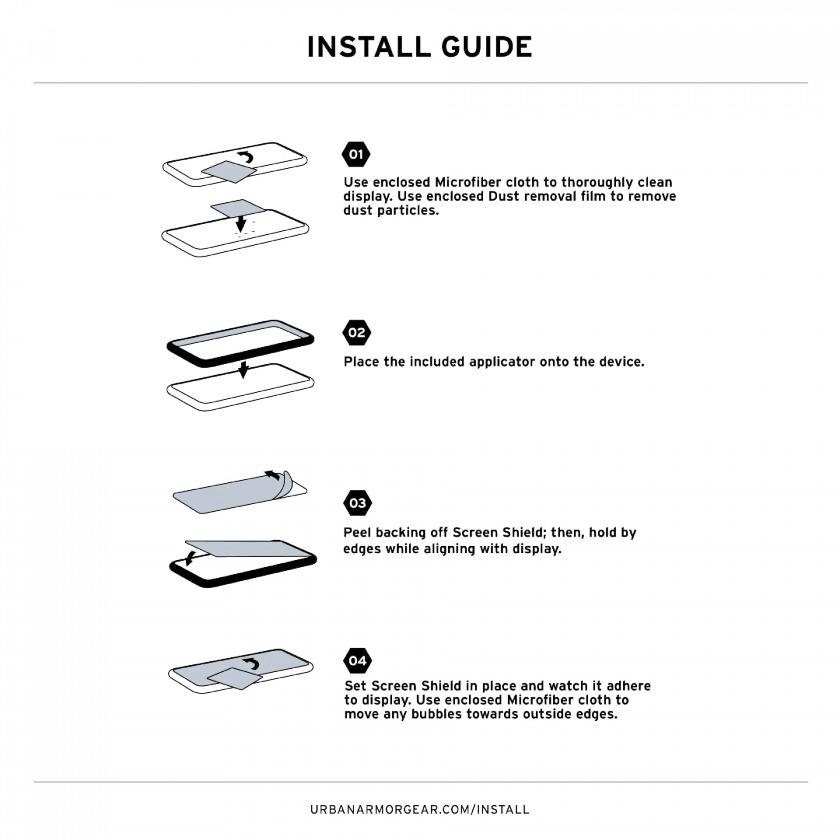 INSTALL GUIDE

01

Use enclosed Microfiber cloth to thoroughly clean display. Use enclosed Dust removal film to remove dust particles.

02

Place the included applicator onto the device.

03

Peel backing off Screen Shield; then, hold by edges while aligning with display.

04

Set Screen Shield in place and watch it adhere to display. Use enclosed Microfiber cloth to move any bubbles towards outside edges.

URBANARMORGEAR.COM/INSTALL