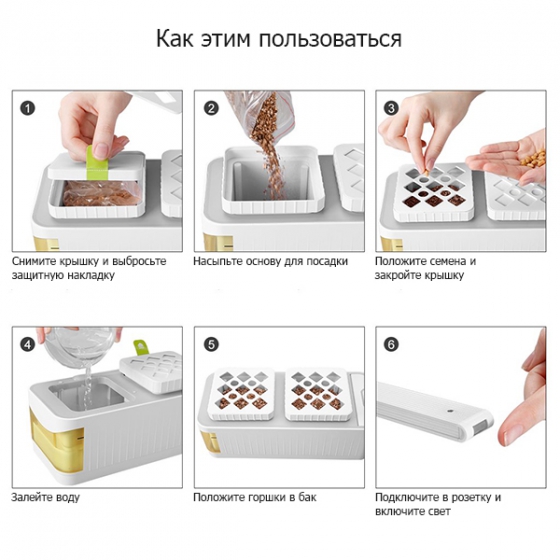 Как этим пользоваться

1

Снимите крышку и выбросьте защитную накладку

2

Насыпьте основу для посадки

3

Положите семена и закройте крышку

4

Залейте воду

5

Положите горшки в бак

6

Подключите в розетку и включите свет